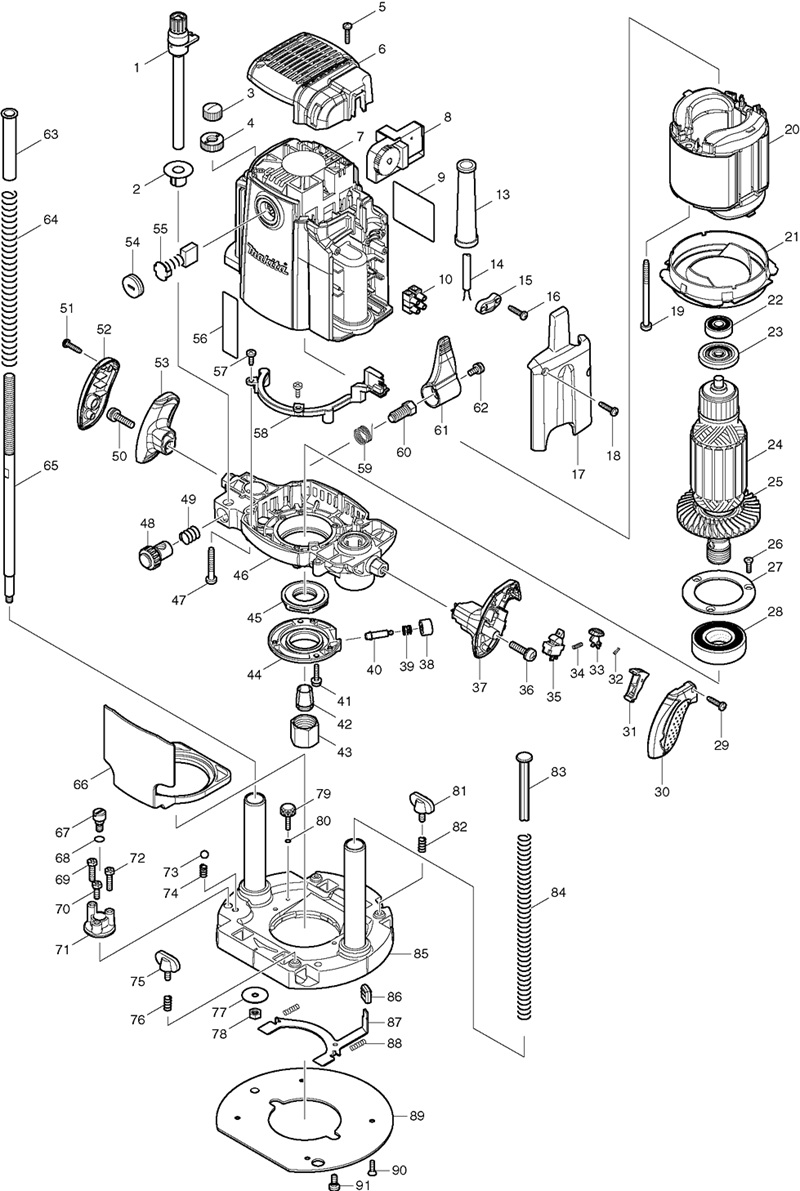 1
2
3
4
5
6
7
8
9
10
13
14
15
16
17
18
19
20
21
22
23
24
25
26
27
28
29
30
31
32
33
34
35
36
37
38
39
40
41
42
43
44
45
46
47
48
49
50
51
52
53
54
55
56
57
58
59
60
61
62
63
64
65
66
67
68
69
70
71
72
73
74
75
76
77
78
79
80
81
82
83
84
85
86
87
88
89
90
91
makita