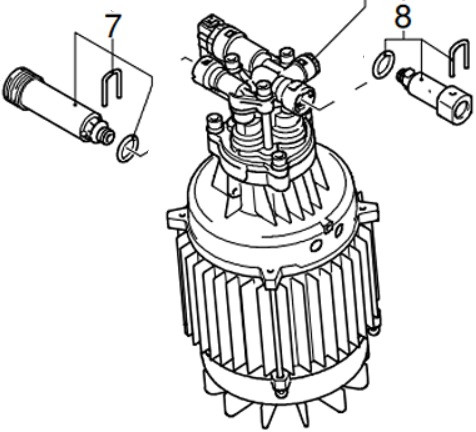 7

8